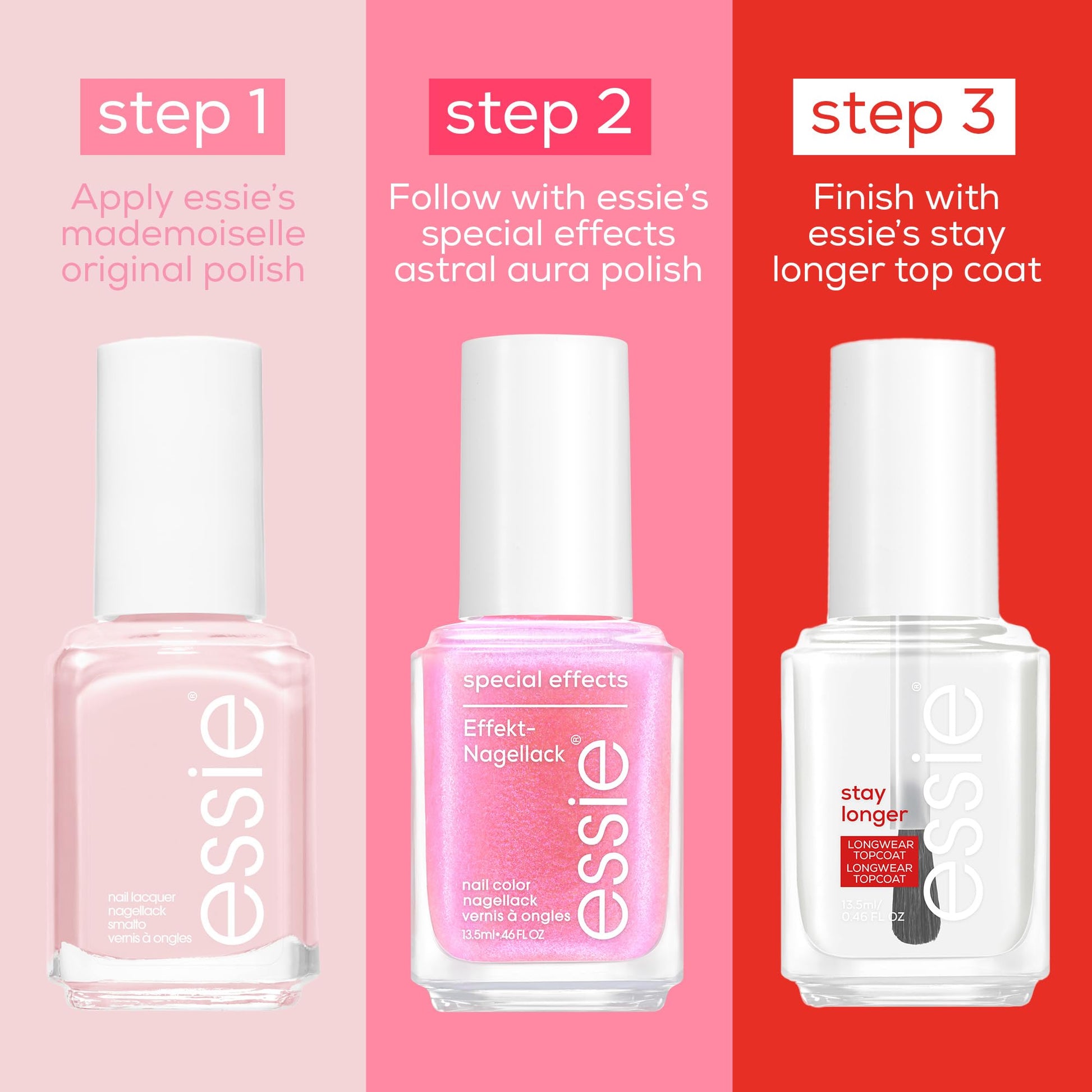 step 1

Apply essie's mademoiselle original polish

essie®

nail lacquer
nagellack
smalto
vernis à ongles

step 2

Follow with essie's special effects astral aura polish

special effects

Effekt-Nagellack

essie®

nail color
nagellack
vernis à ongles
13.5ml • .46 FL OZ

step 3

Finish with essie's stay longer top coat

essie®

stay longer

LONGWEAR TOPCOAT
LONGWEAR TOPCOAT

13.5ml/
0.46 FL OZ